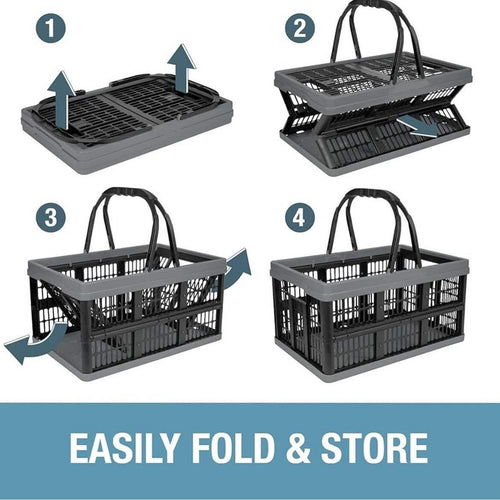 1

2

3

4

EASILY FOLD & STORE