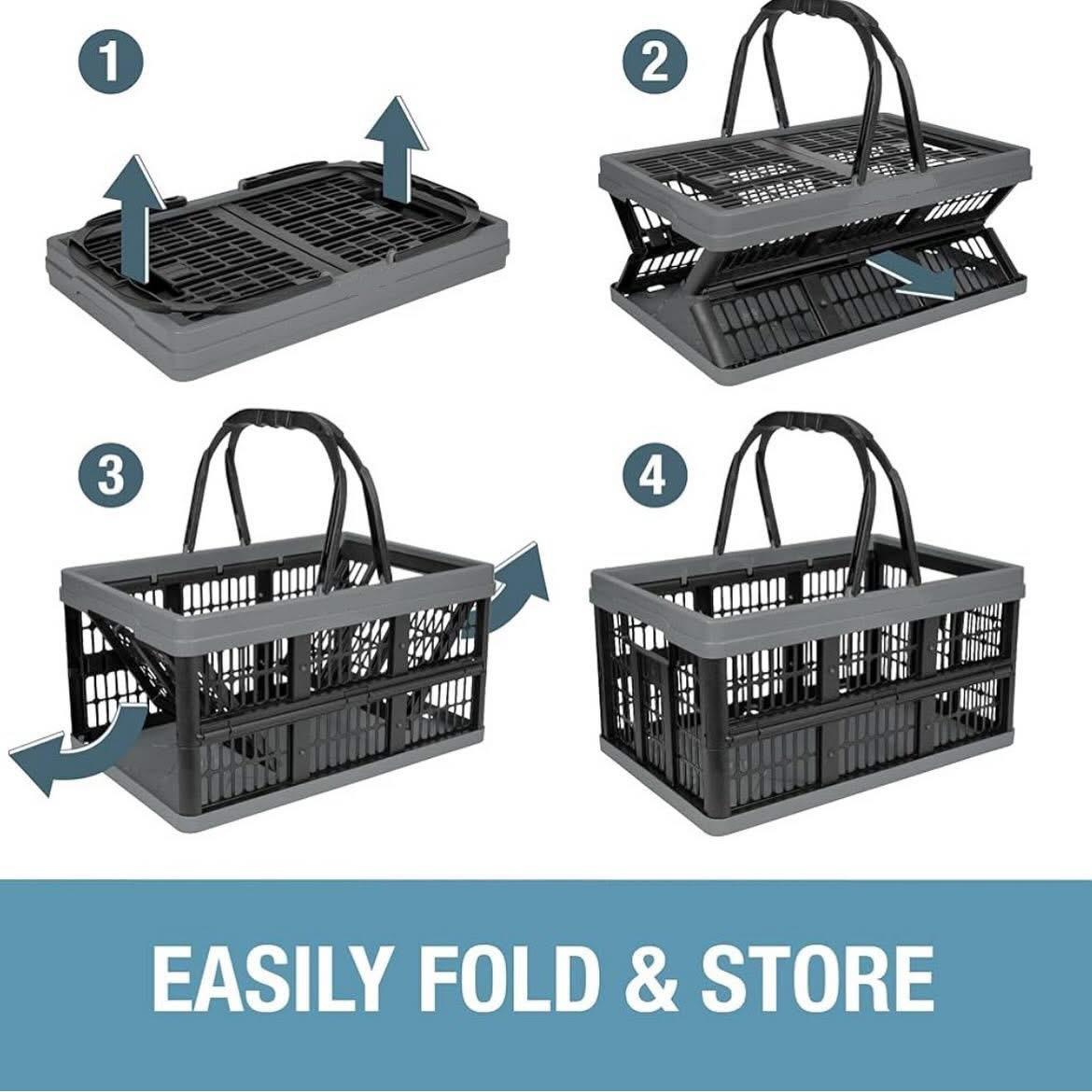 1

2

3

4

EASILY FOLD & STORE